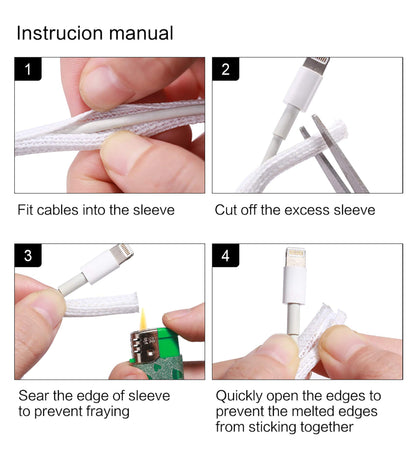 Instrucion manual

1

Fit cables into the sleeve

2

Cut off the excess sleeve

3

Sear the edge of sleeve to prevent fraying

4

Quickly open the edges to prevent the melted edges from sticking together