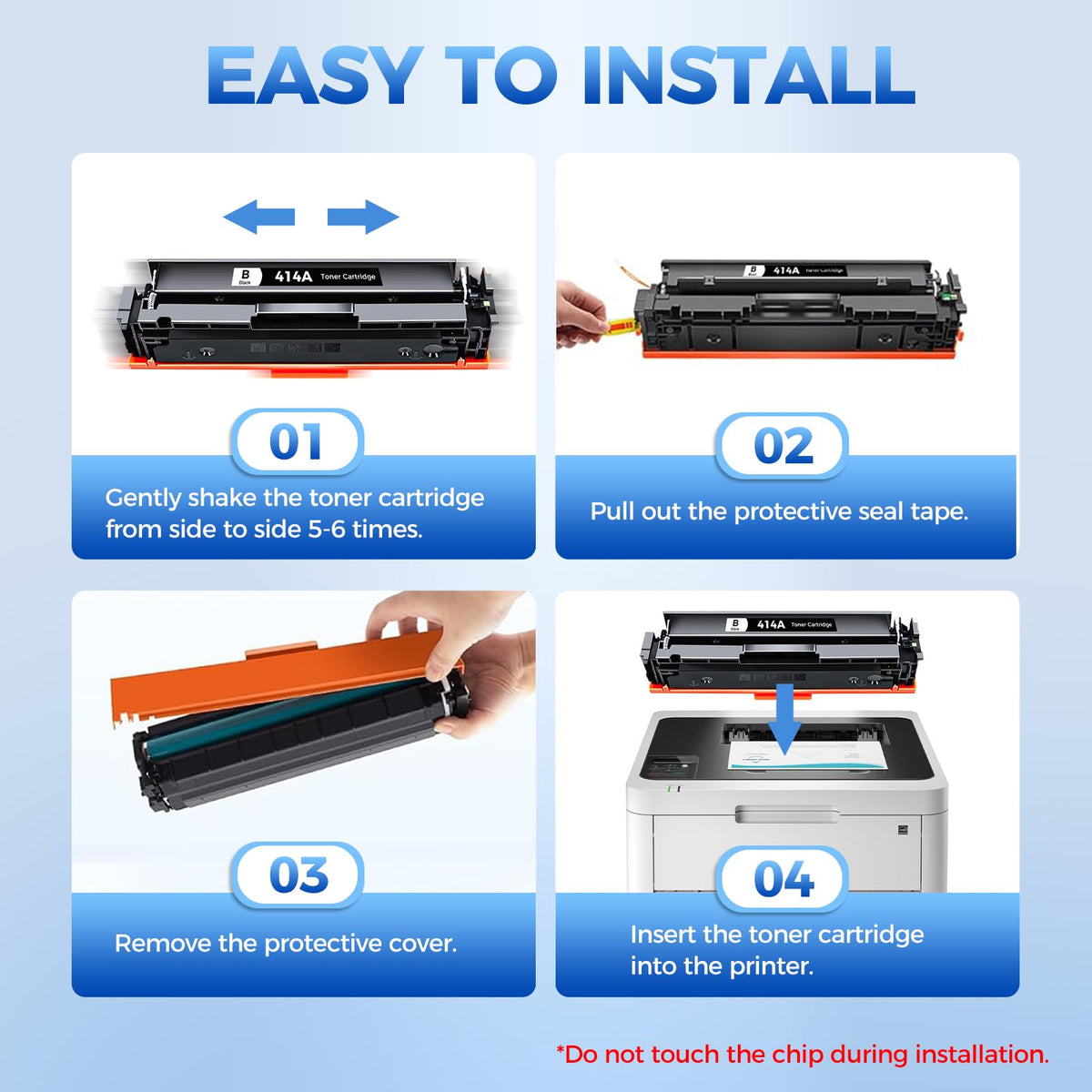 EASY TO INSTALL

B
Black
414A Toner Cartridge

01

Gently shake the toner cartridge from side to side 5-6 times.

B
Black
414A Toner Cartridge

02

Pull out the protective seal tape.

03

Remove the protective cover.

B
Black
414A Toner Cartridge

04

Insert the toner cartridge into the printer.

*Do not touch the chip during installation.