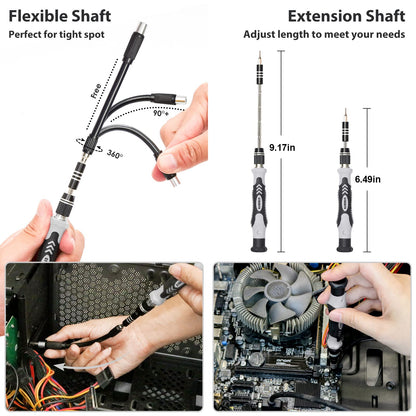 Flexible Shaft
Perfect for tight spot

Free
90°+
360°

Extension Shaft
Adjust length to meet your needs

9.17in
6.49in